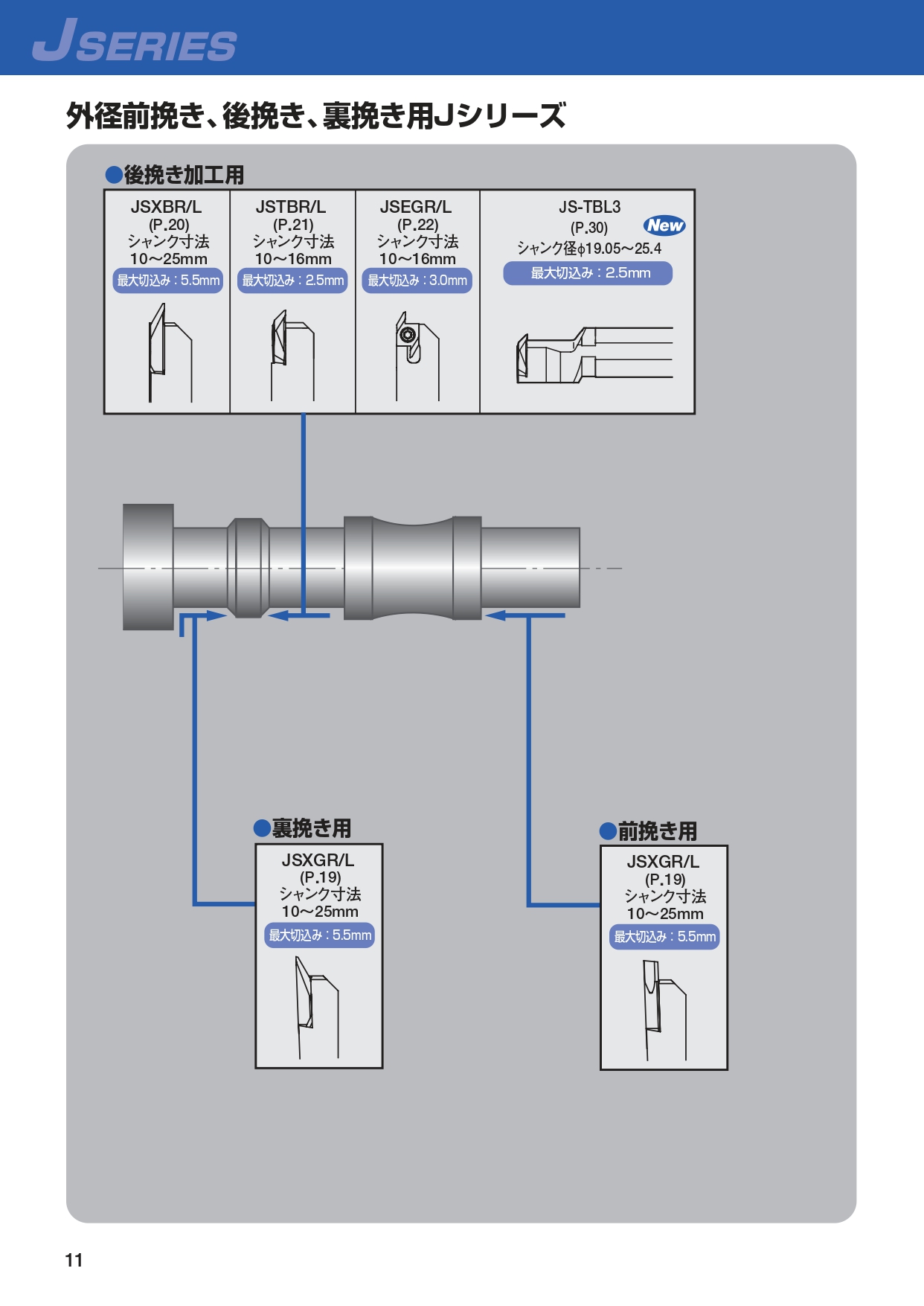 JSERIES

外径前挽き、後挽き、裏挽き用Jシリーズ

●後挽き加工用

| JSXBR/L (P.20) シャンク寸法 10〜25mm 最大切込み：5.5mm | JSTBR/L (P.21) シャンク寸法 10〜16mm 最大切込み：2.5mm | JSEGR/L (P.22) シャンク寸法 10〜16mm 最大切込み：3.0mm | JS-TBL3 (P.30) New シャンク径ϕ19.05〜25.4 最大切込み：2.5mm |
|---|---|---|---|

●裏挽き用

JSXGR/L
(P.19)
シャンク寸法
10〜25mm
最大切込み：5.5mm

●前挽き用

JSXGR/L
(P.19)
シャンク寸法
10〜25mm
最大切込み：5.5mm

11